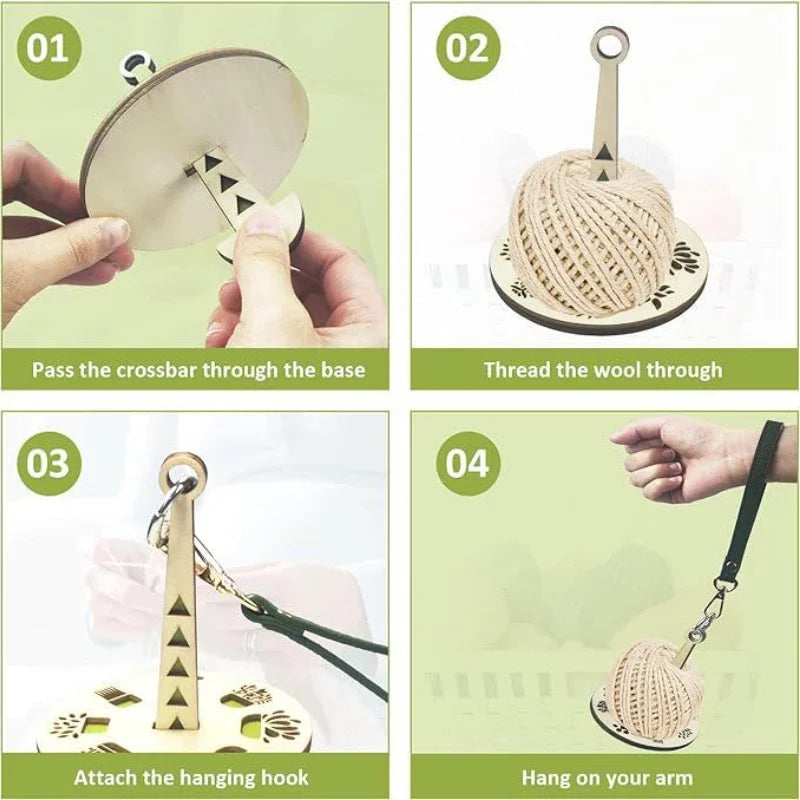 01

Pass the crossbar through the base

02

Thread the wool through

03

Attach the hanging hook

04

Hang on your arm